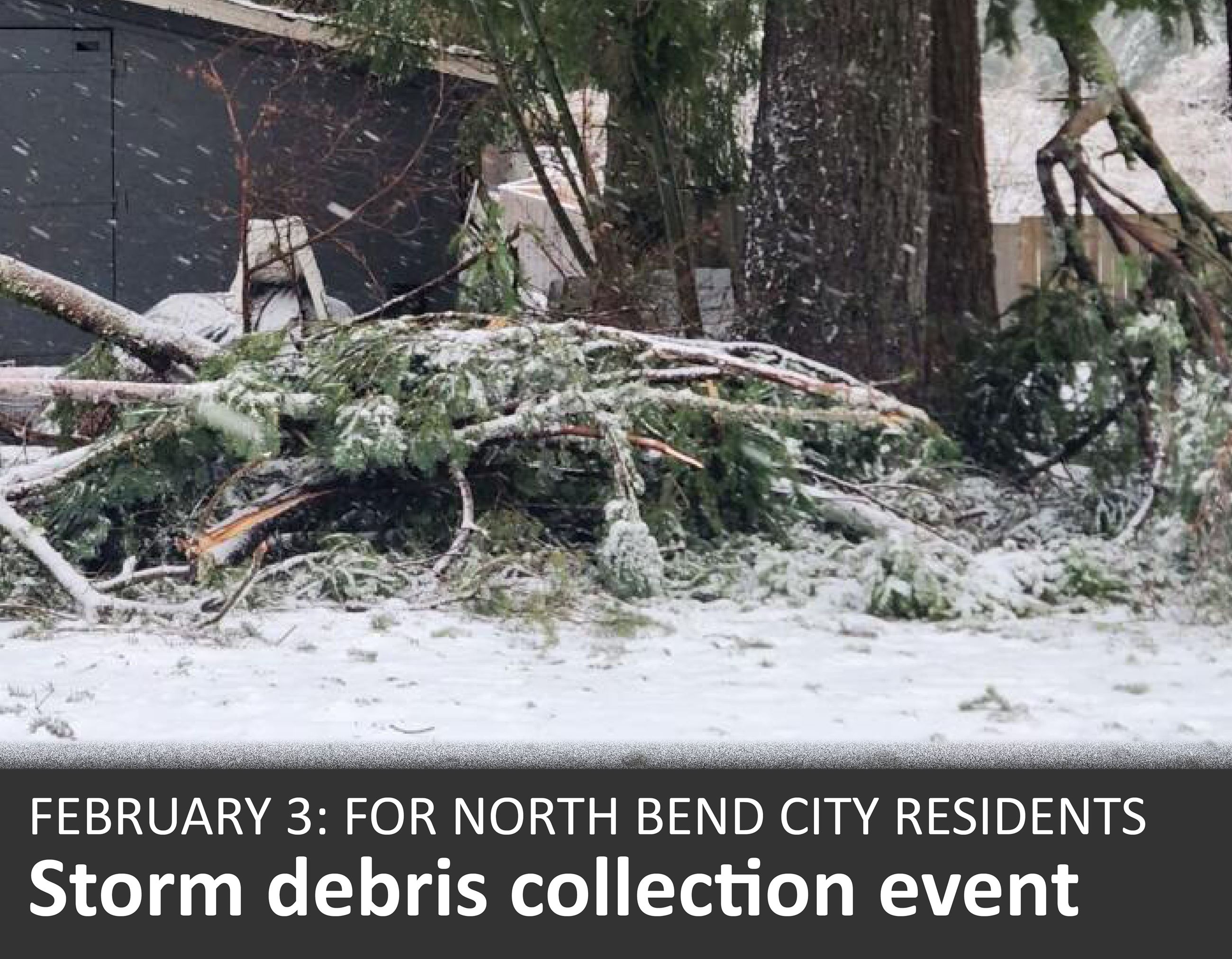 FEBRUARY 3: FOR NORTH BEND CITY RESIDENTS
Storm debris collection event