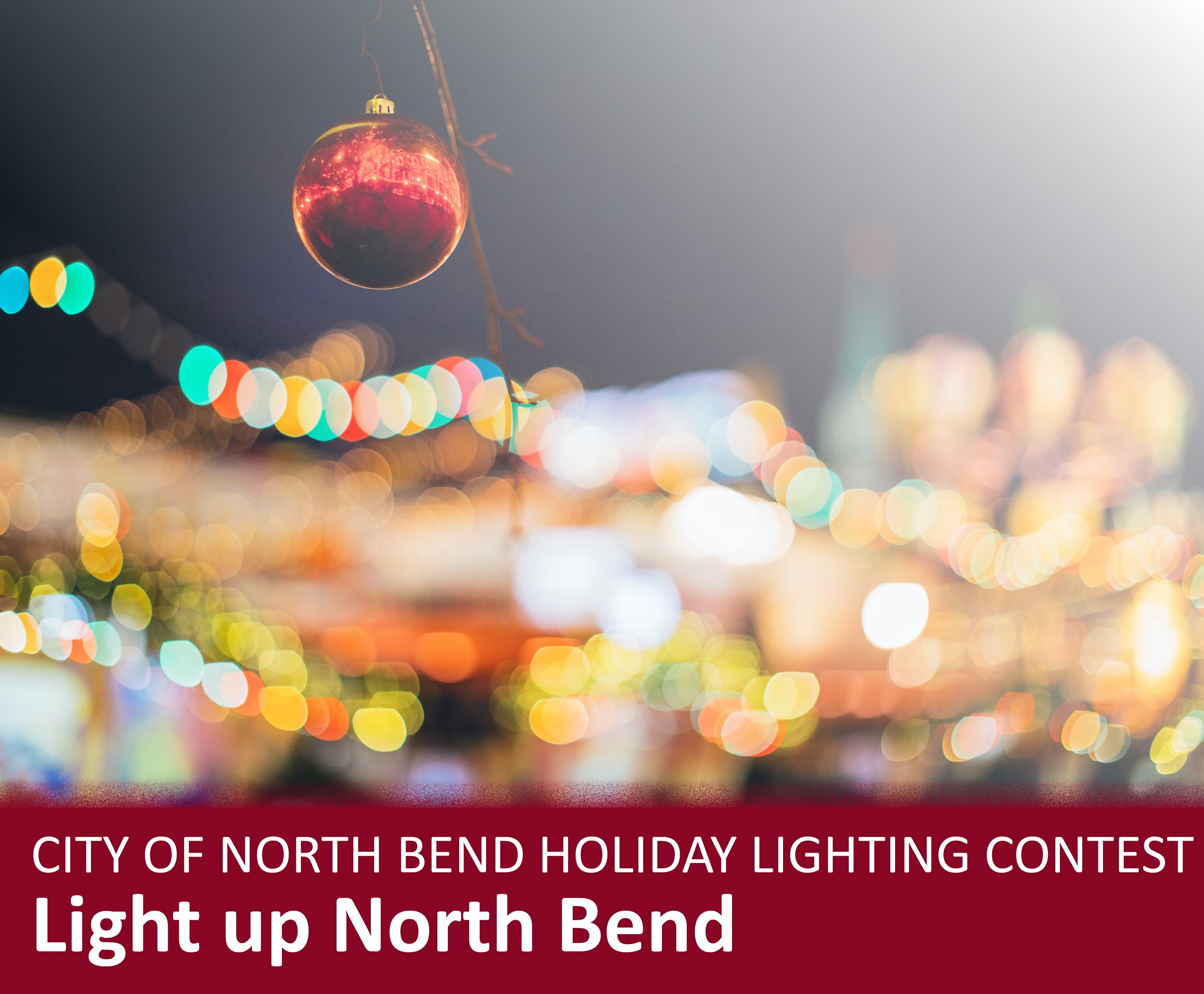 CITY OF NORTH BEND HOLIDAY LIGHTING CONTEST

Light up North Bend