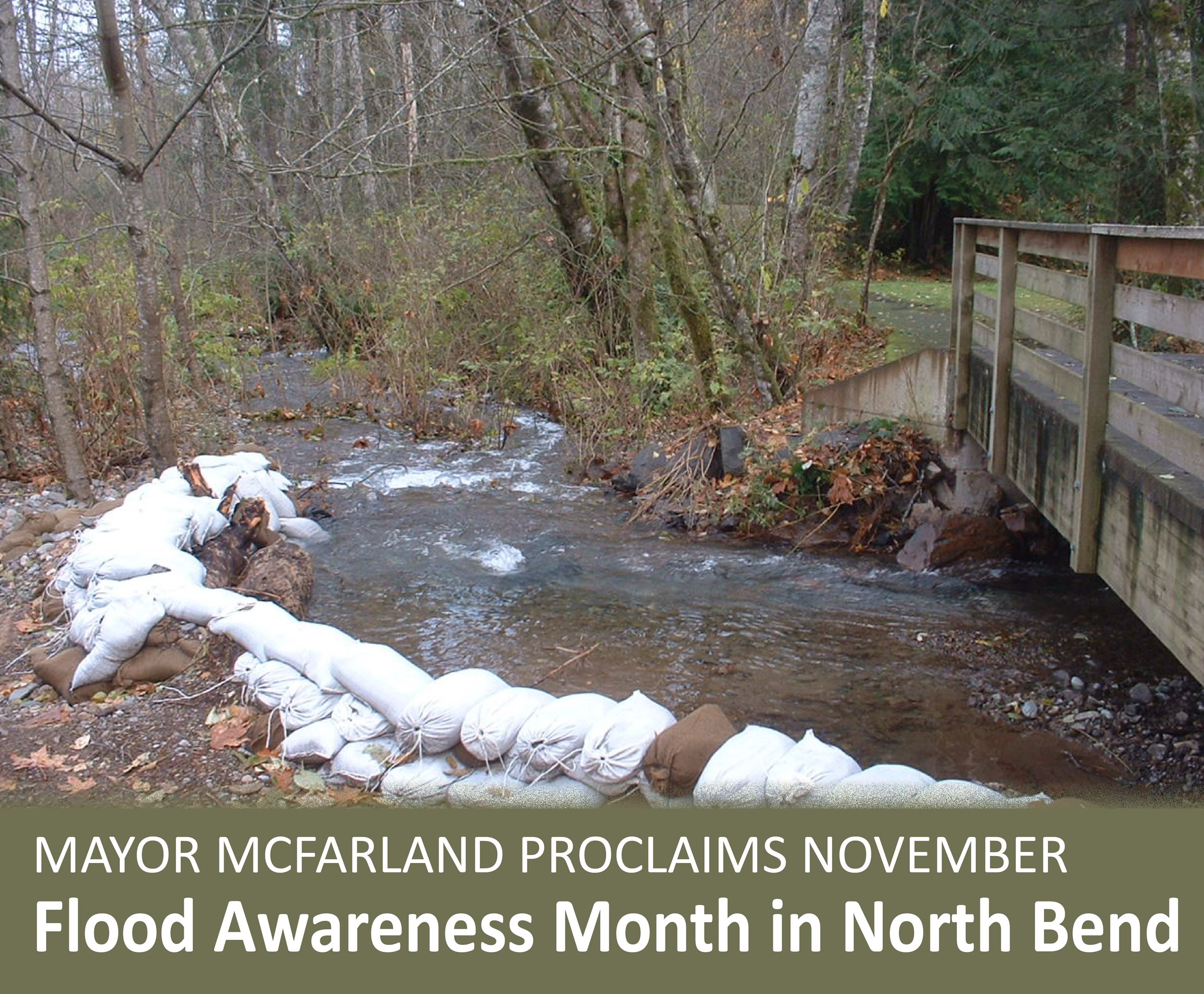 MAYOR MCFARLAND PROCLAIMS NOVEMBER
Flood Awareness Month in North Bend