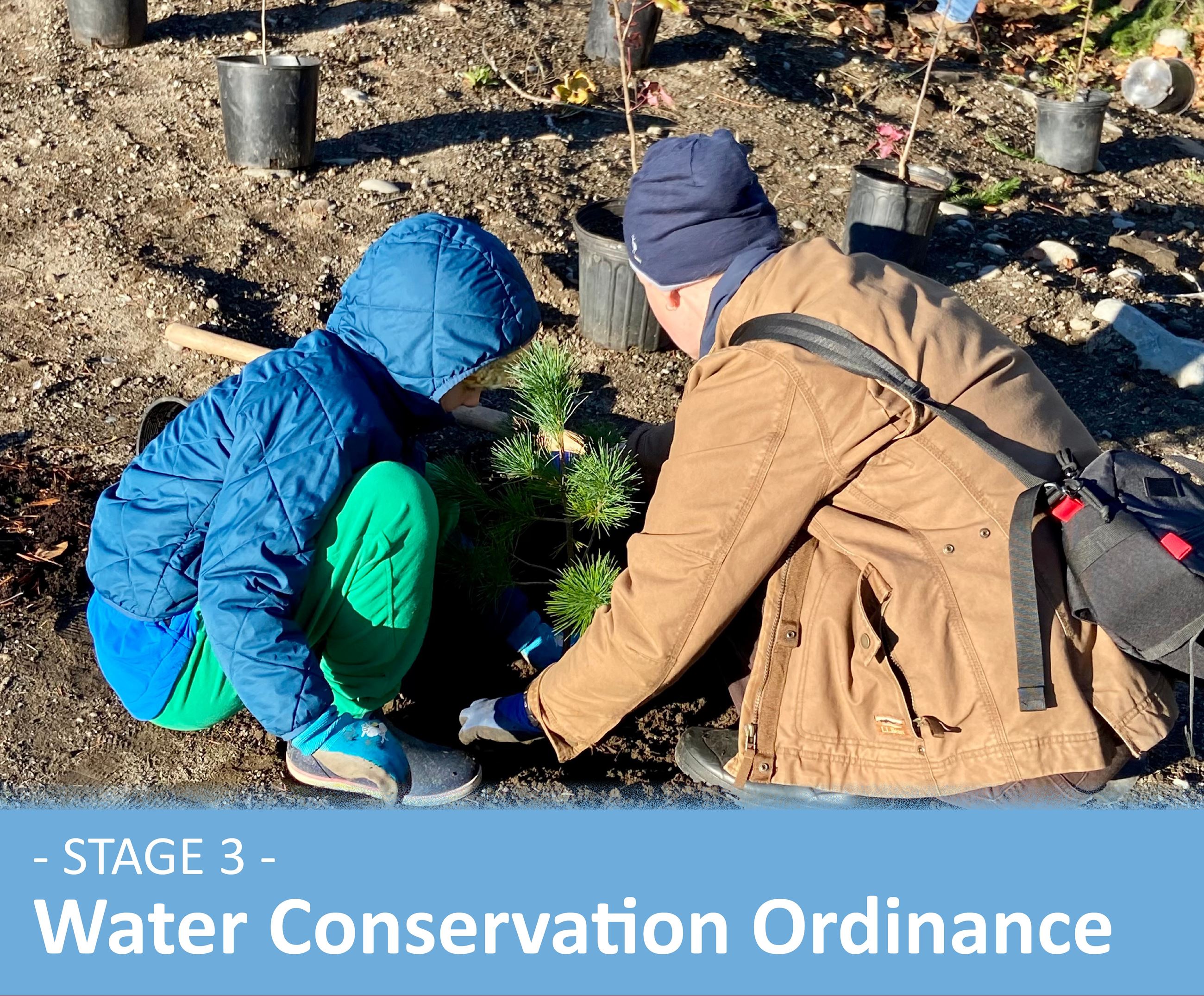 - STAGE 3 -
Water Conservation Ordinance